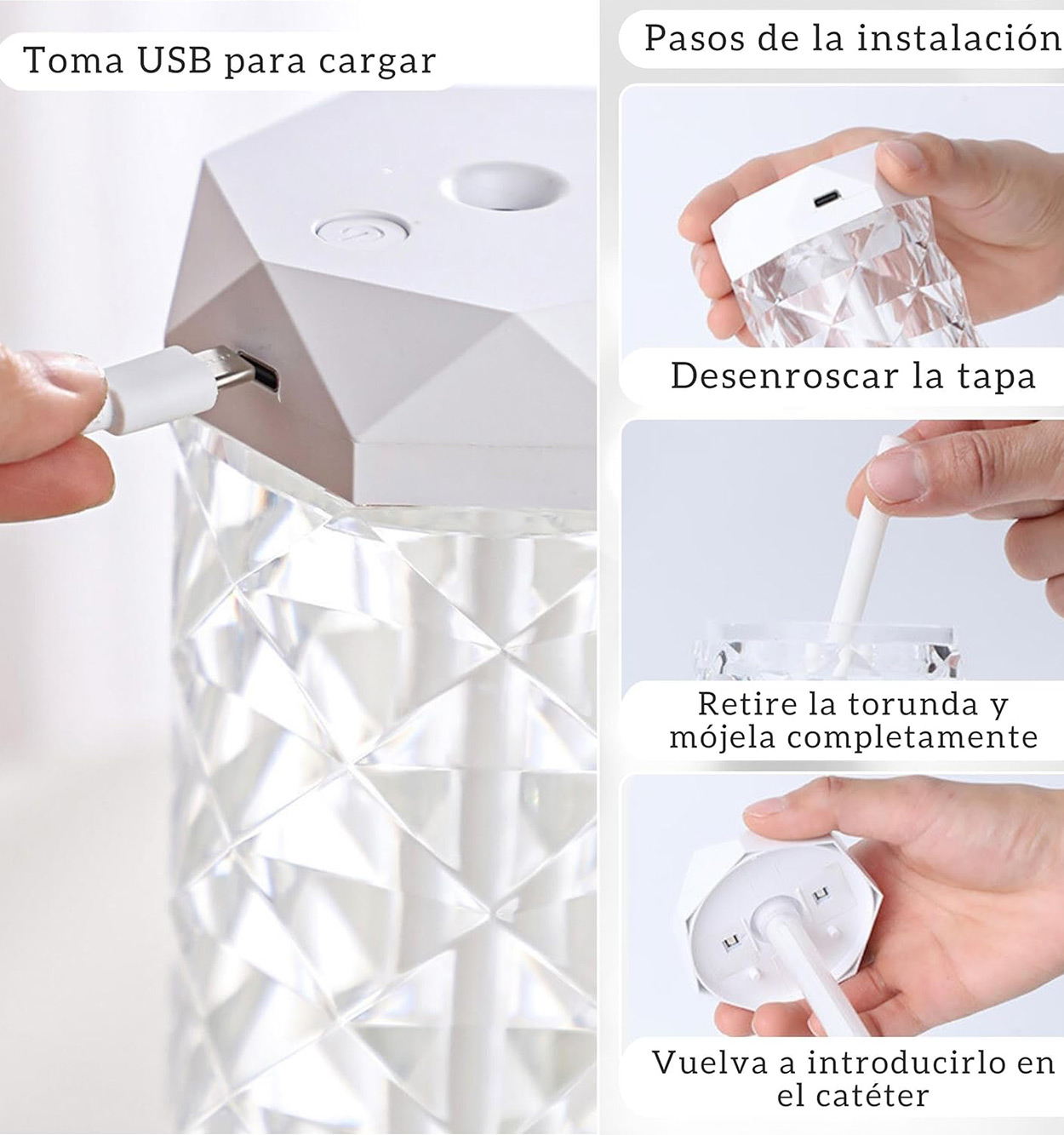 Toma USB para cargar

Pasos de la instalación

Desenroscar la tapa

Retire la torunda y mójela completamente

Vuelva a introducirlo en el catéter