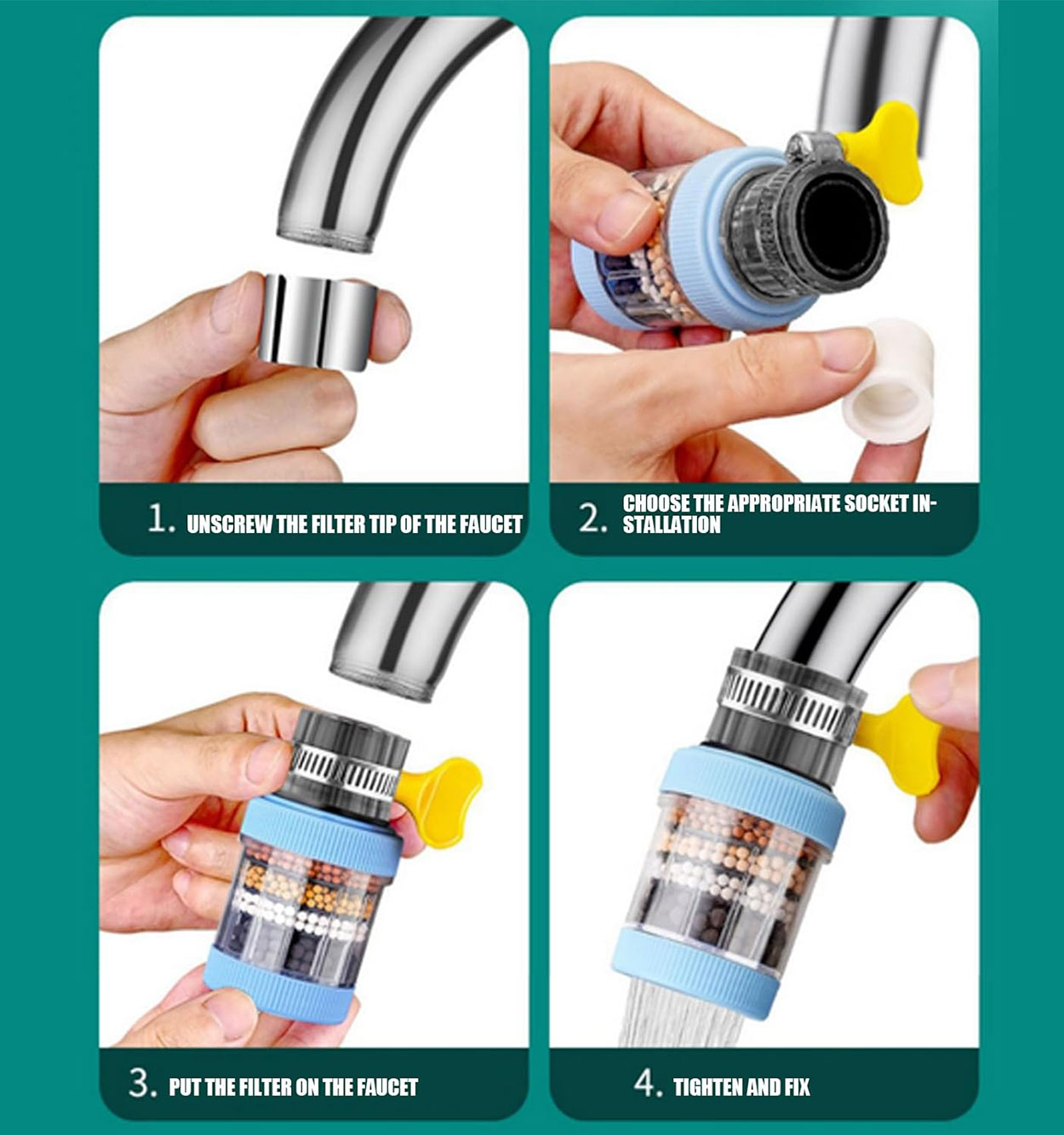 1. UNSCREW THE FILTER TIP OF THE FAUCET

2. CHOOSE THE APPROPRIATE SOCKET INSTALLATION

3. PUT THE FILTER ON THE FAUCET

4. TIGHTEN AND FIX