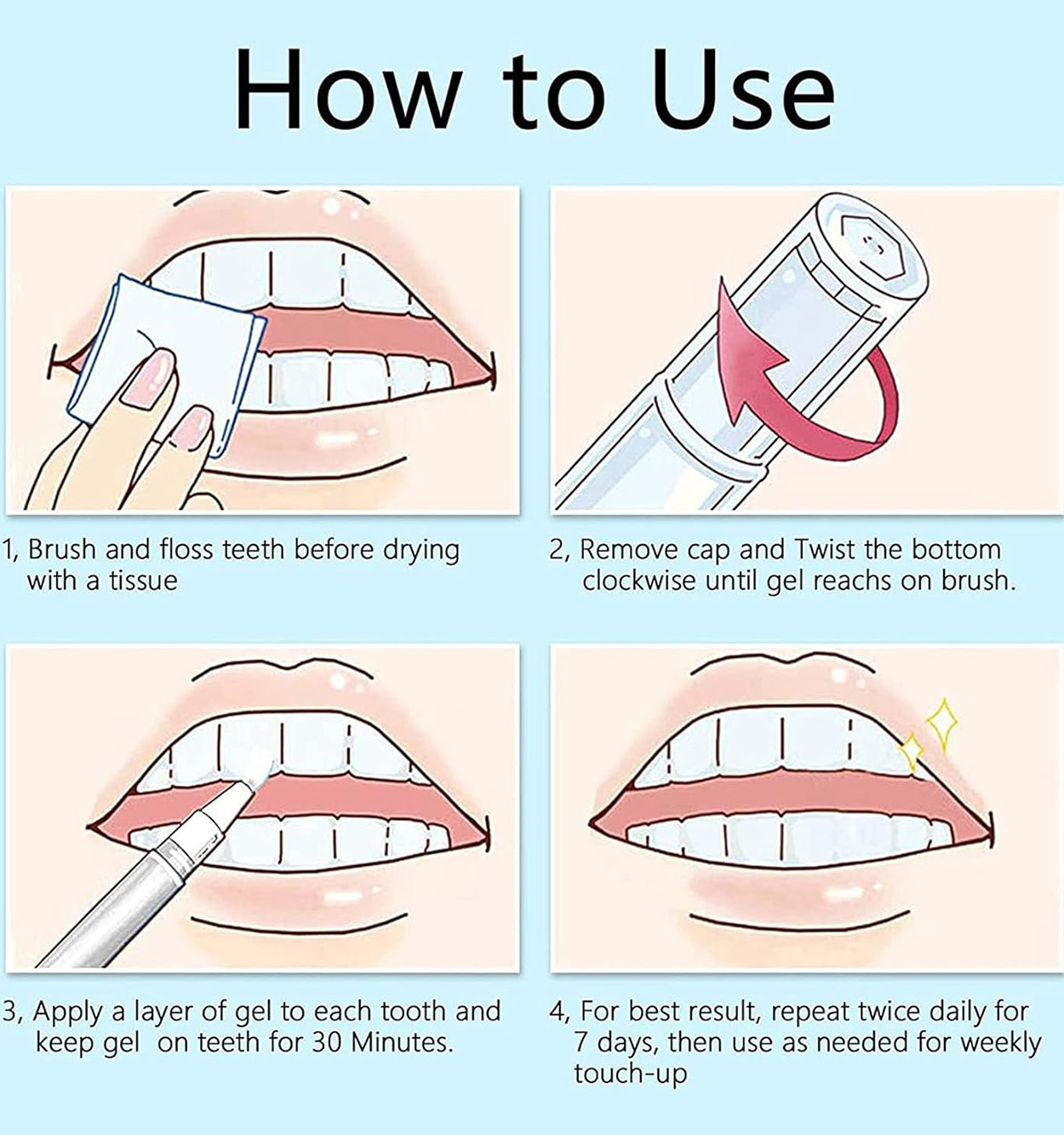 How to Use

1, Brush and floss teeth before drying with a tissue

2, Remove cap and Twist the bottom clockwise until gel reachs on brush.

3, Apply a layer of gel to each tooth and keep gel on teeth for 30 Minutes.

4, For best result, repeat twice daily for 7 days, then use as needed for weekly touch-up