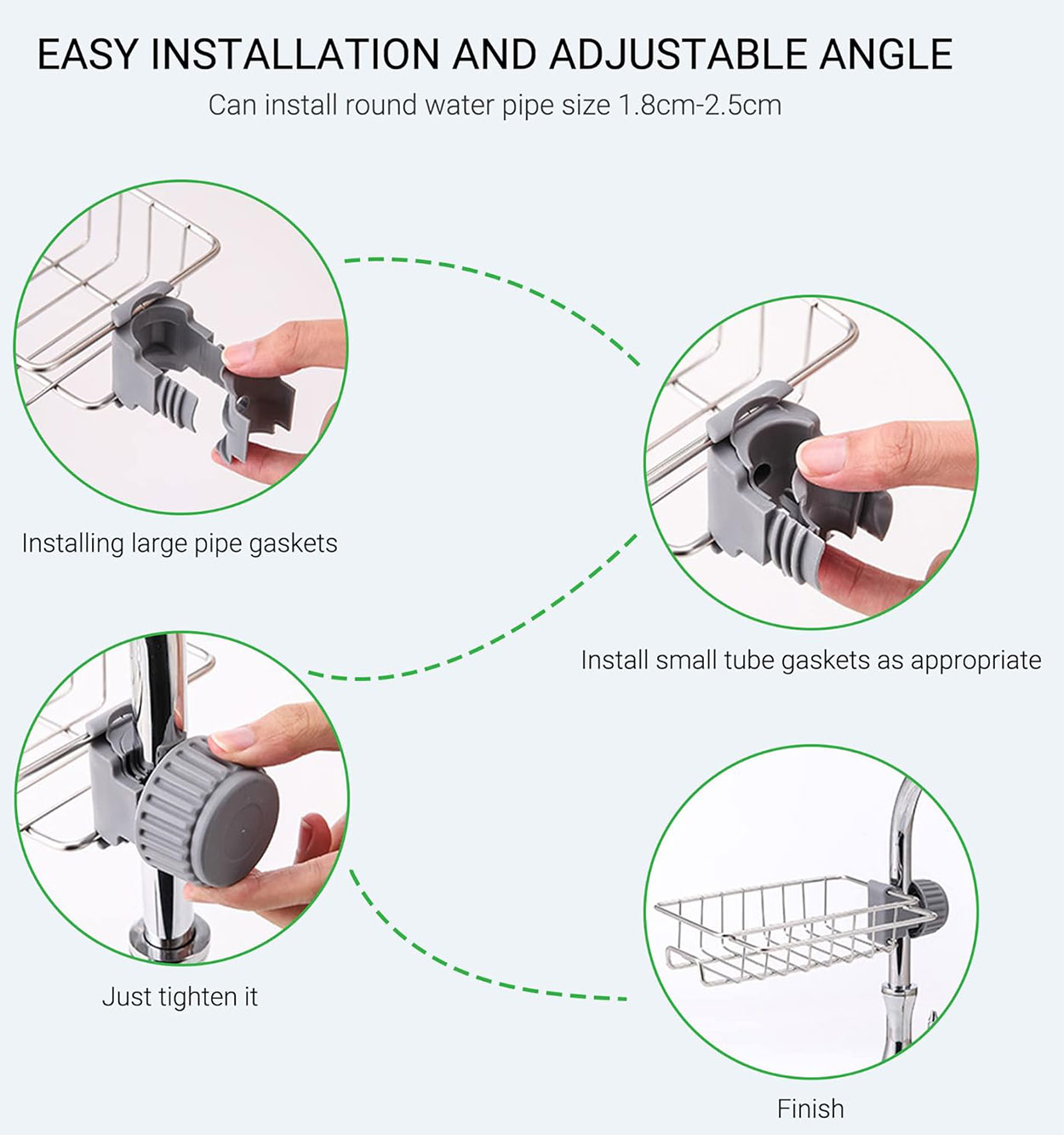 EASY INSTALLATION AND ADJUSTABLE ANGLE

Can install round water pipe size 1.8cm-2.5cm

Installing large pipe gaskets

Install small tube gaskets as appropriate

Just tighten it

Finish